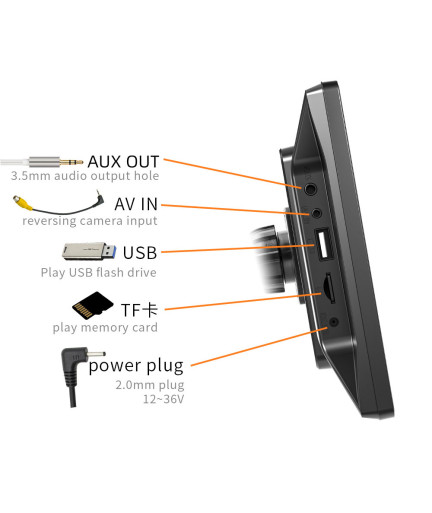 AUX OUT
3.5mm audio output hole

AV IN
reversing camera input

USB
Play USB flash drive

TF卡
play memory card

power plug
2.0mm plug
12~36V